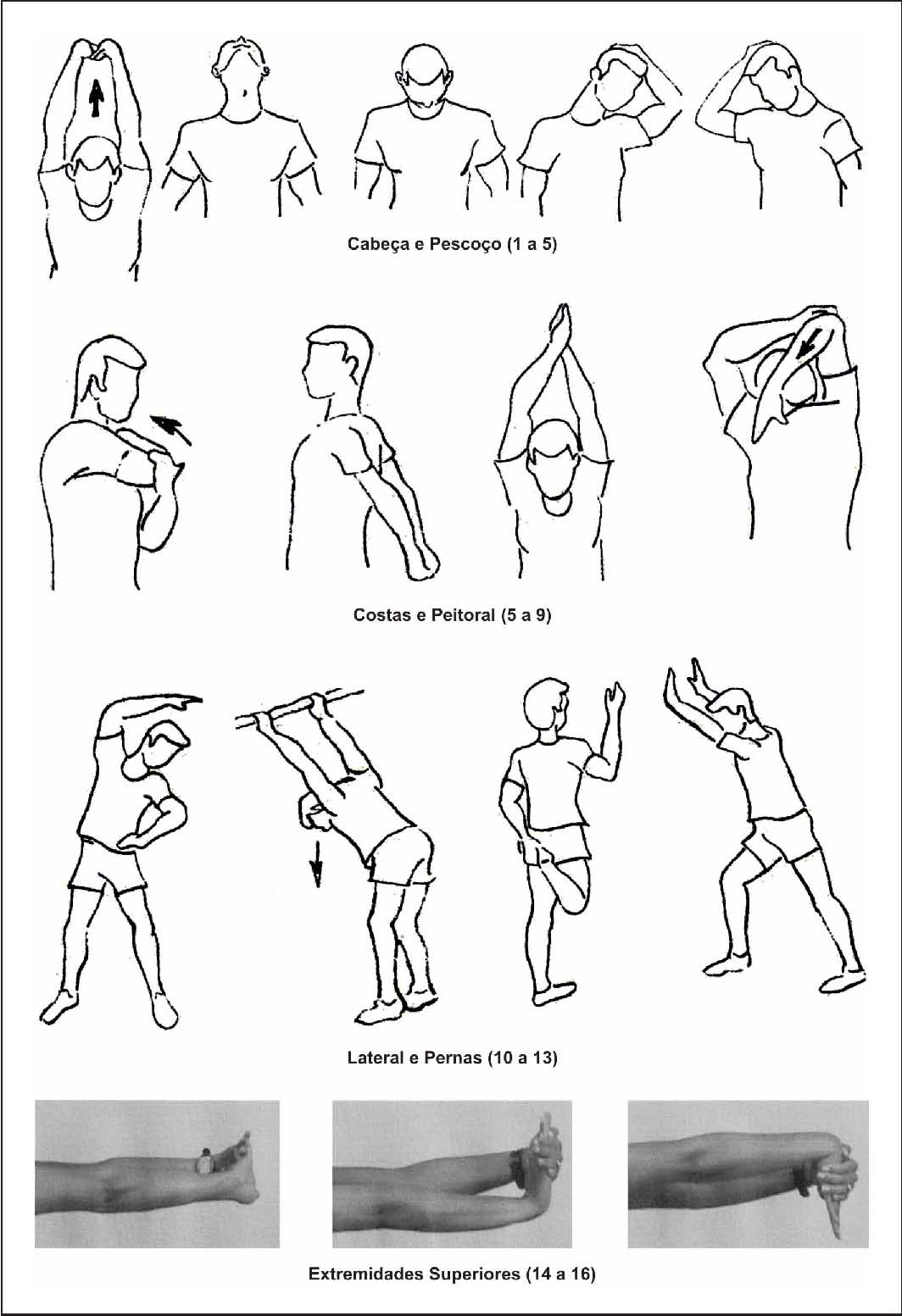 Cabeça e Pescoço (1 a 5)

Costas e Peitoral (5 a 9)

Lateral e Pernas (10 a 13)

Extremidades Superiores (14 a 16)