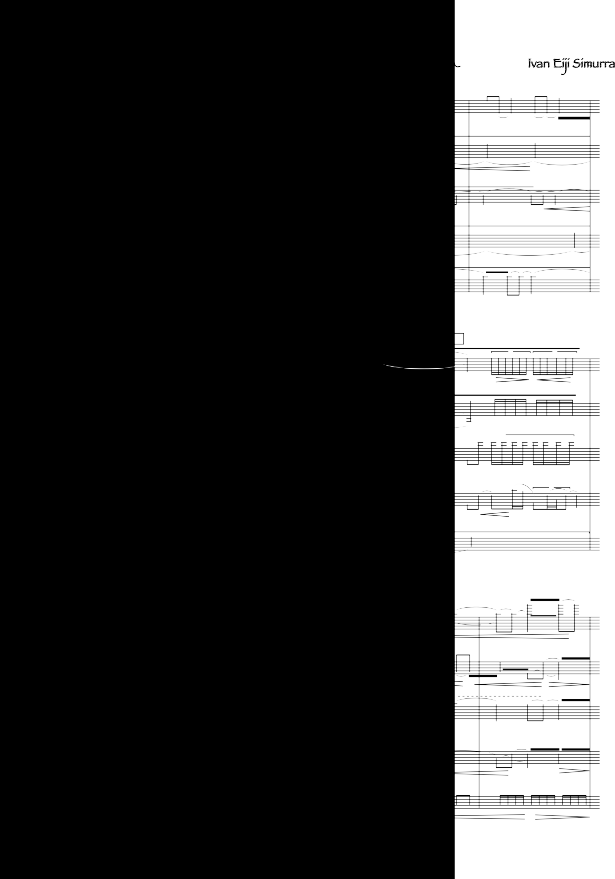 Ivan Eiji Simurra